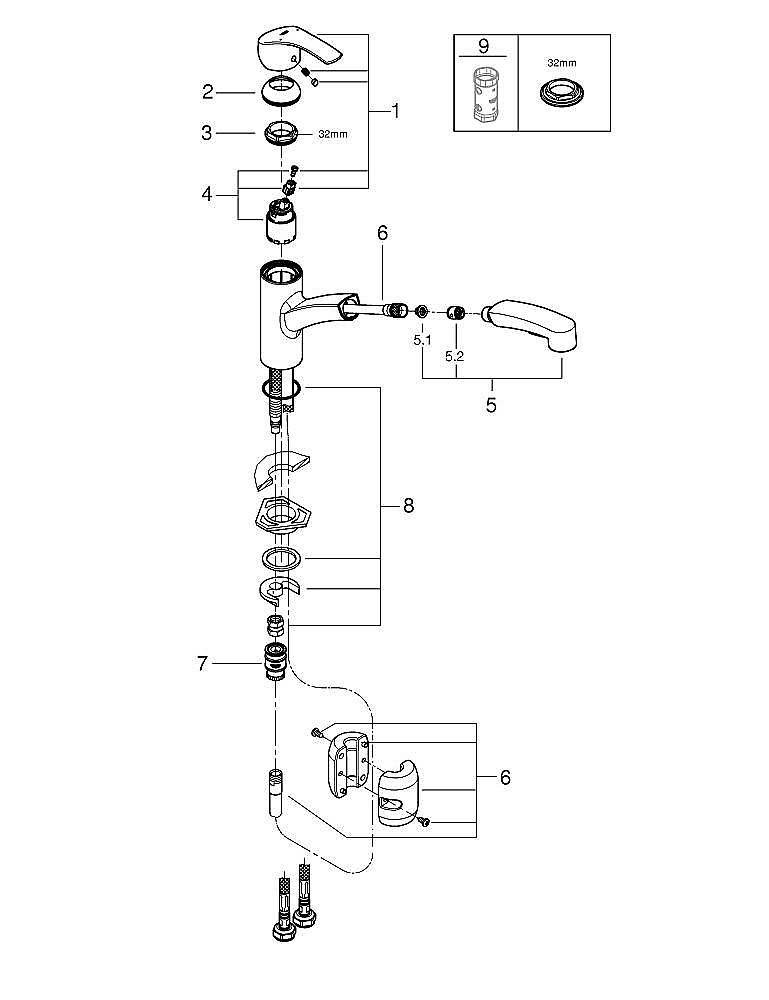 9
32mm
2
3
32mm
1
4
6
5.1
5.2
5
8
7
6